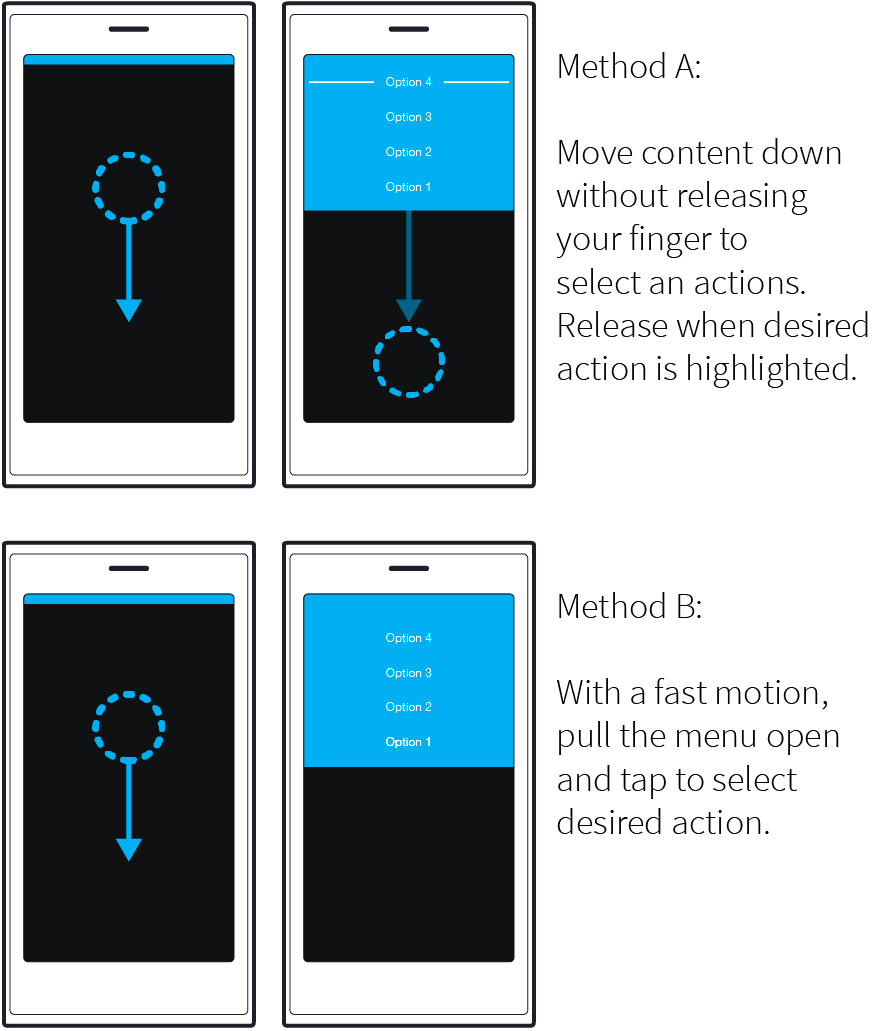 Option 4
Option 3
Option 2
Option 1

Method A:

Move content down without releasing your finger to select an actions. Release when desired action is highlighted.

Option 4
Option 3
Option 2
Option 1

Method B:

With a fast motion, pull the menu open and tap to select desired action.